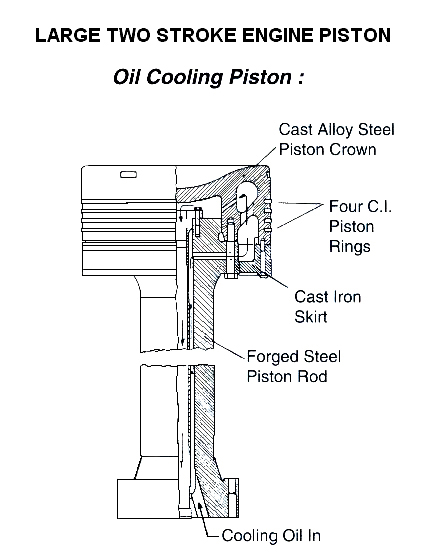 LARGE TWO STROKE ENGINE PISTON

Oil Cooling Piston :

Cast Alloy Steel Piston Crown

Four C.I. Piston Rings

Cast Iron Skirt

Forged Steel Piston Rod

Cooling Oil In