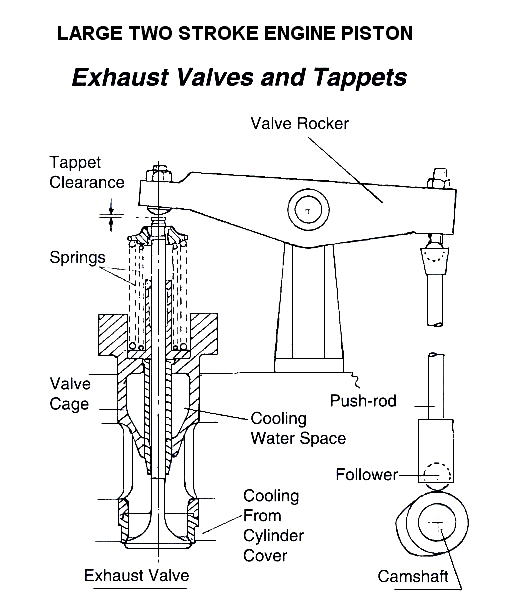 LARGE TWO STROKE ENGINE PISTON

Exhaust Valves and Tappets

Valve Rocker

Tappet Clearance

Springs

Valve Cage

Push-rod

Cooling Water Space

Follower

Cooling From Cylinder Cover

Exhaust Valve

Camshaft